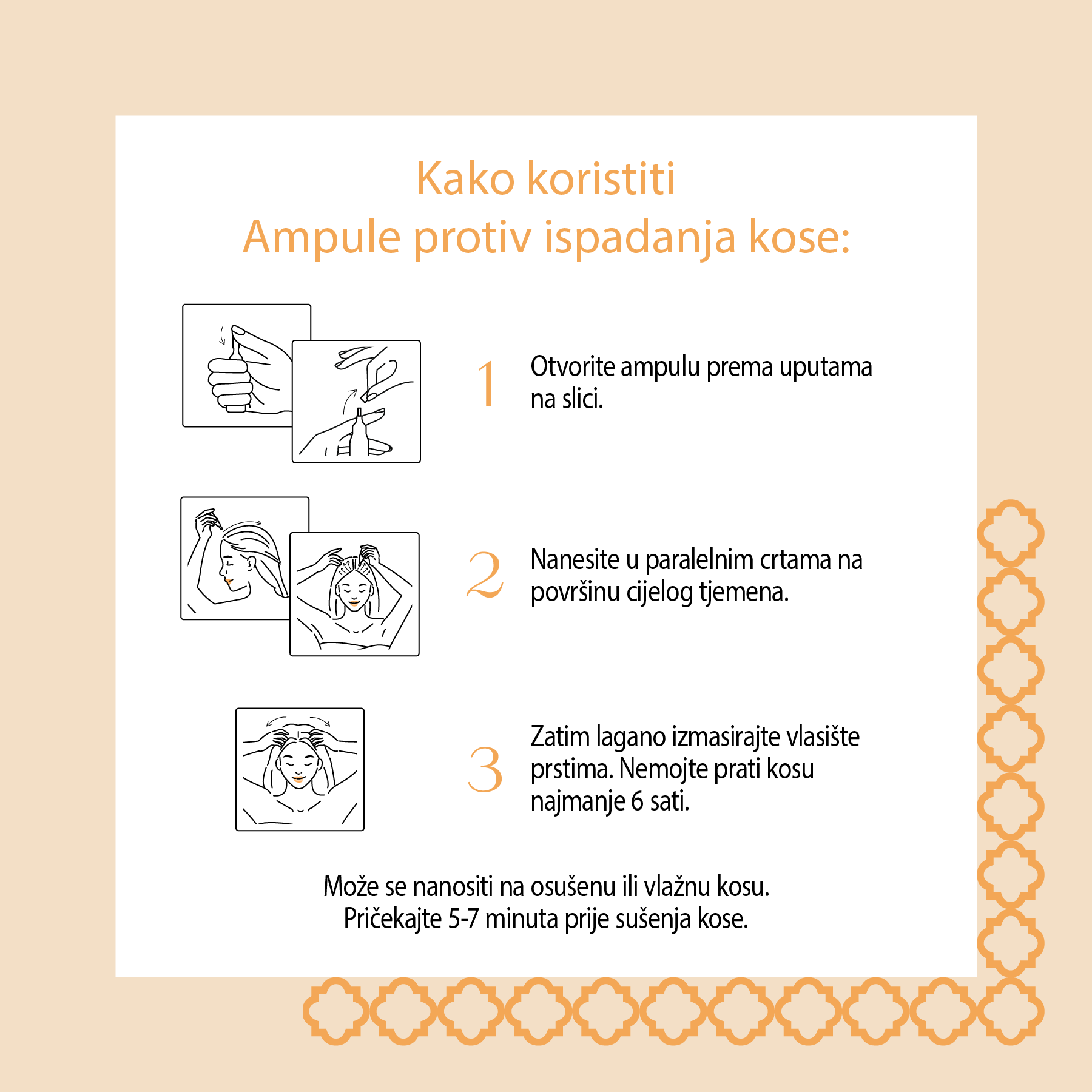 Kako koristiti
Ampule protiv ispadanja kose:

1 Otvorite ampulu prema uputama na slici.

2 Nanesite u paralelnim crtama na površinu cijelog tjemena.

3 Zatim lagano izmasirajte vlasište prstima. Nemojte prati kosu najmanje 6 sati.

Može se nanositi na osušenu ili vlažnu kosu.
Pričekajte 5-7 minuta prije sušenja kose.