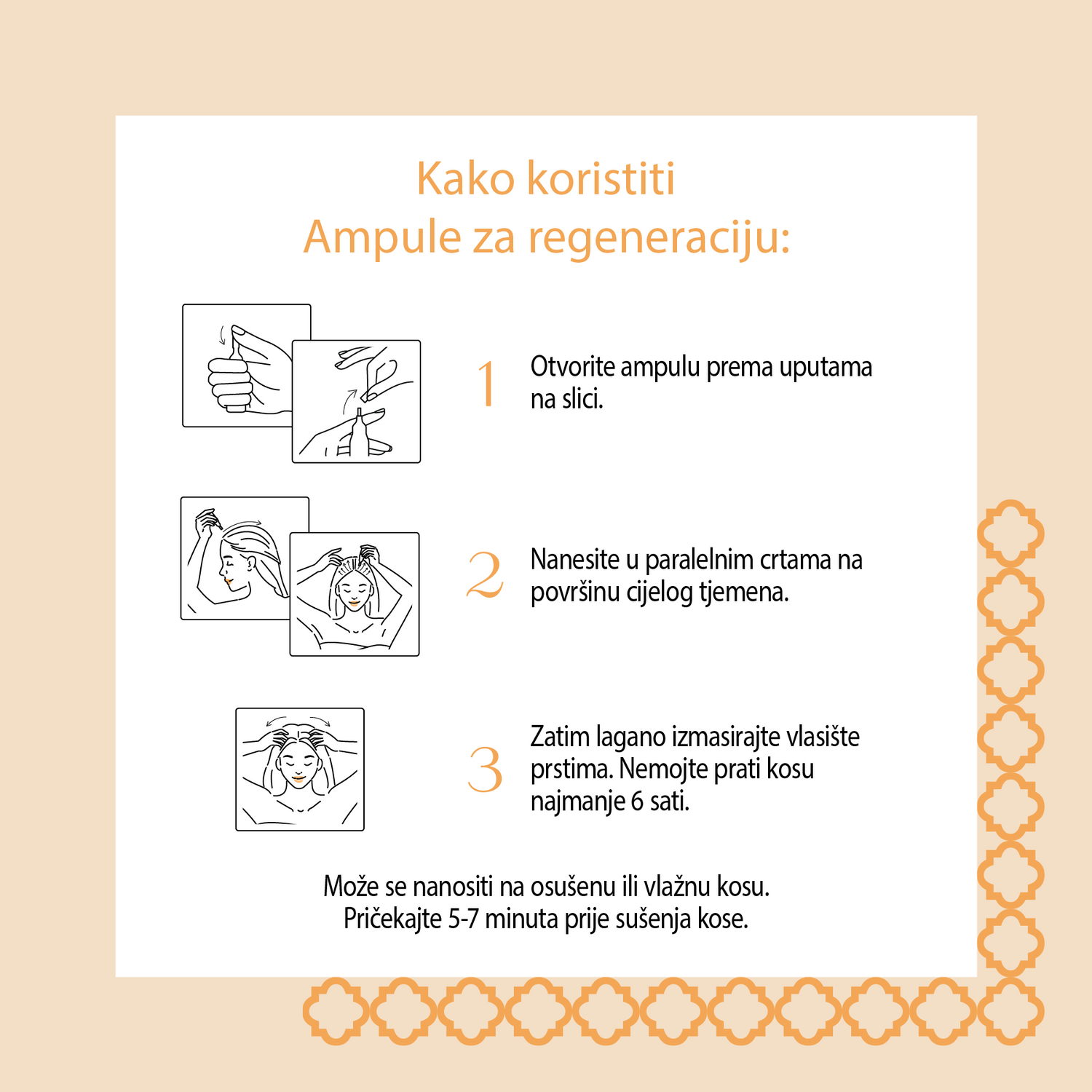 Kako koristiti
Ampule za regeneraciju:

1 Otvorite ampulu prema uputama na slici.

2 Nanesite u paralelnim crtama na površinu cijelog tjemena.

3 Zatim lagano izmasirajte vlasište prstima. Nemojte prati kosu najmanje 6 sati.

Može se nanositi na osušenu ili vlažnu kosu.
Pričekajte 5-7 minuta prije sušenja kose.