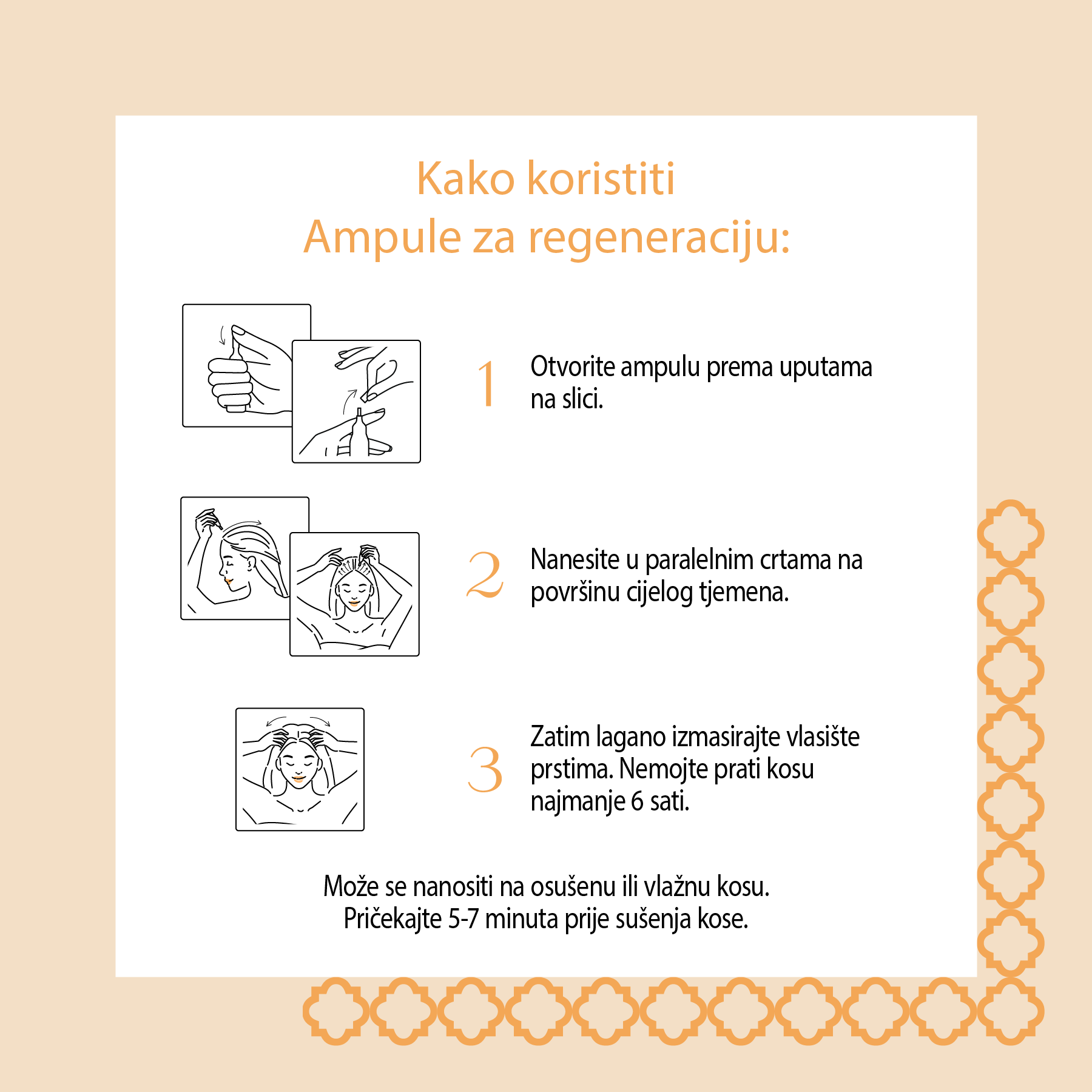 Kako koristiti
Ampule za regeneraciju:

1 Otvorite ampulu prema uputama na slici.

2 Nanesite u paralelnim crtama na površinu cijelog tjemena.

3 Zatim lagano izmasirajte vlasište prstima. Nemojte prati kosu najmanje 6 sati.

Može se nanositi na osušenu ili vlažnu kosu.
Pričekajte 5-7 minuta prije sušenja kose.