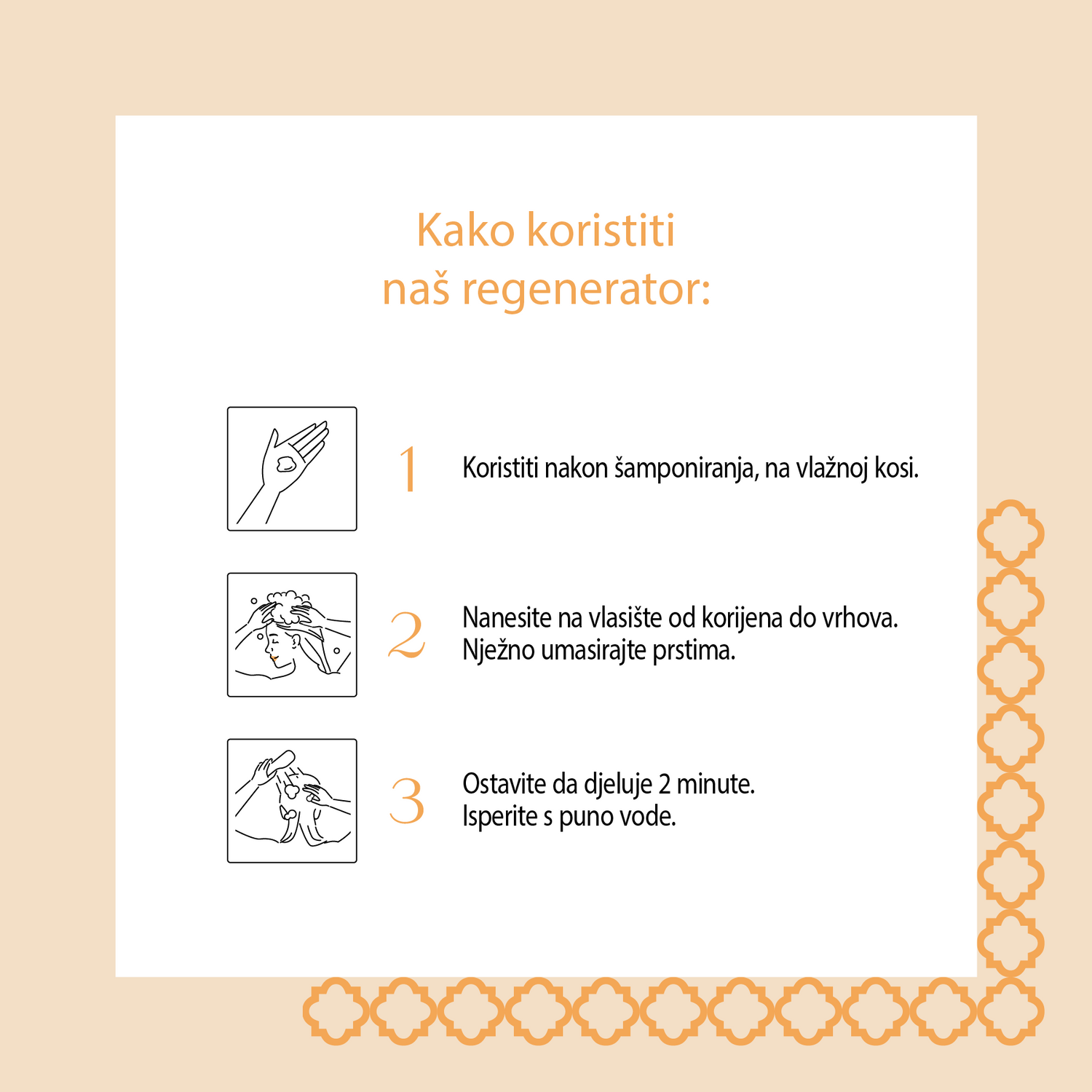 Kako koristiti
naš regenerator:

1 Koristiti nakon šamponiranja, na vlažnoj kosi.

2 Nanesite na vlasište od korijena do vrhova.
Nježno umasirajte prstima.

3 Ostavite da djeluje 2 minute.
Isperite s puno vode.