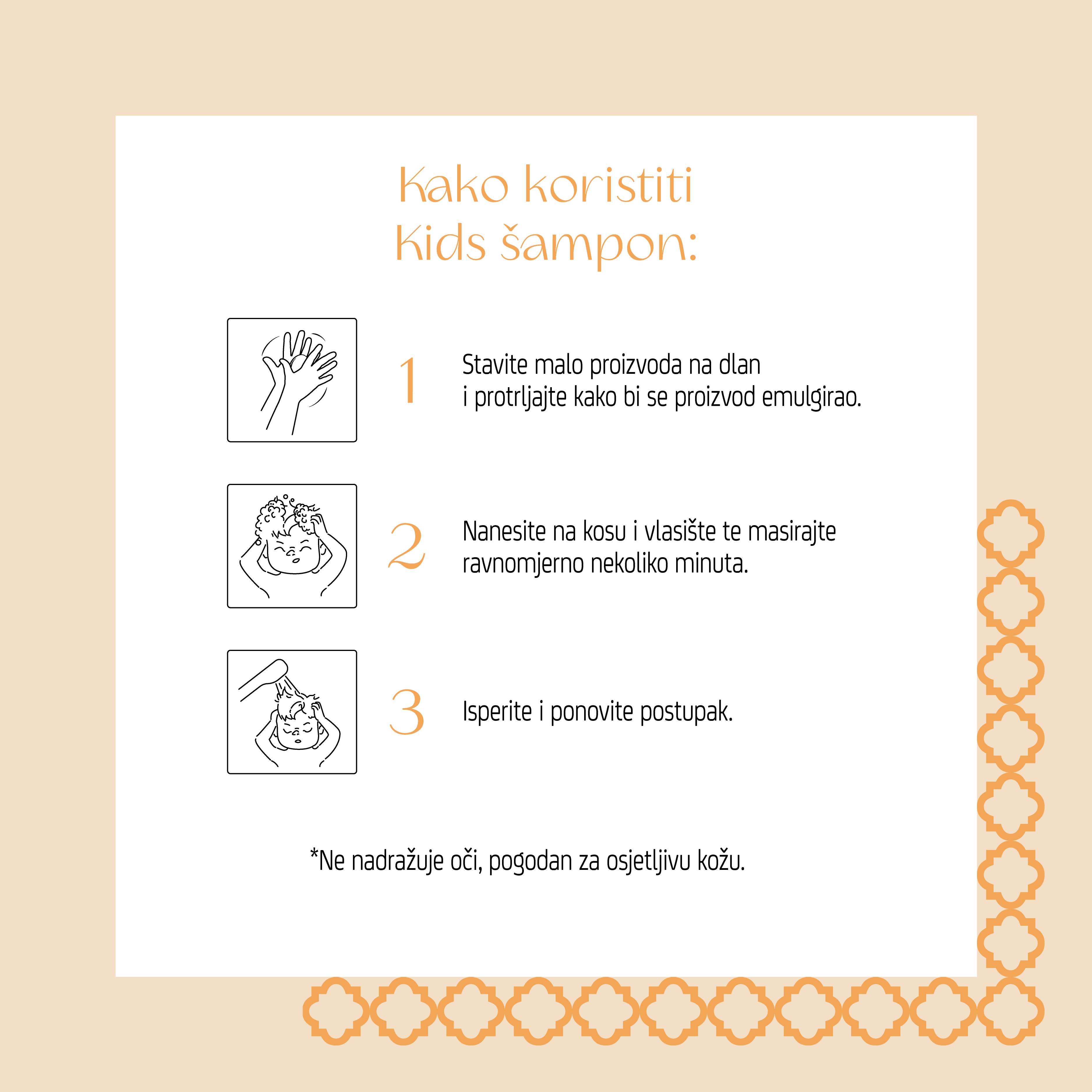 Kako koristiti
Kids šampon:

1

Stavite malo proizvoda na dlan
i protrljajte kako bi se proizvod emulgirao.

2

Nanesite na kosu i vlasište te masirajte
ravnomjerno nekoliko minuta.

3

Isperite i ponovite postupak.

*Ne nadražuje oči, pogodan za osjetljivu kožu.