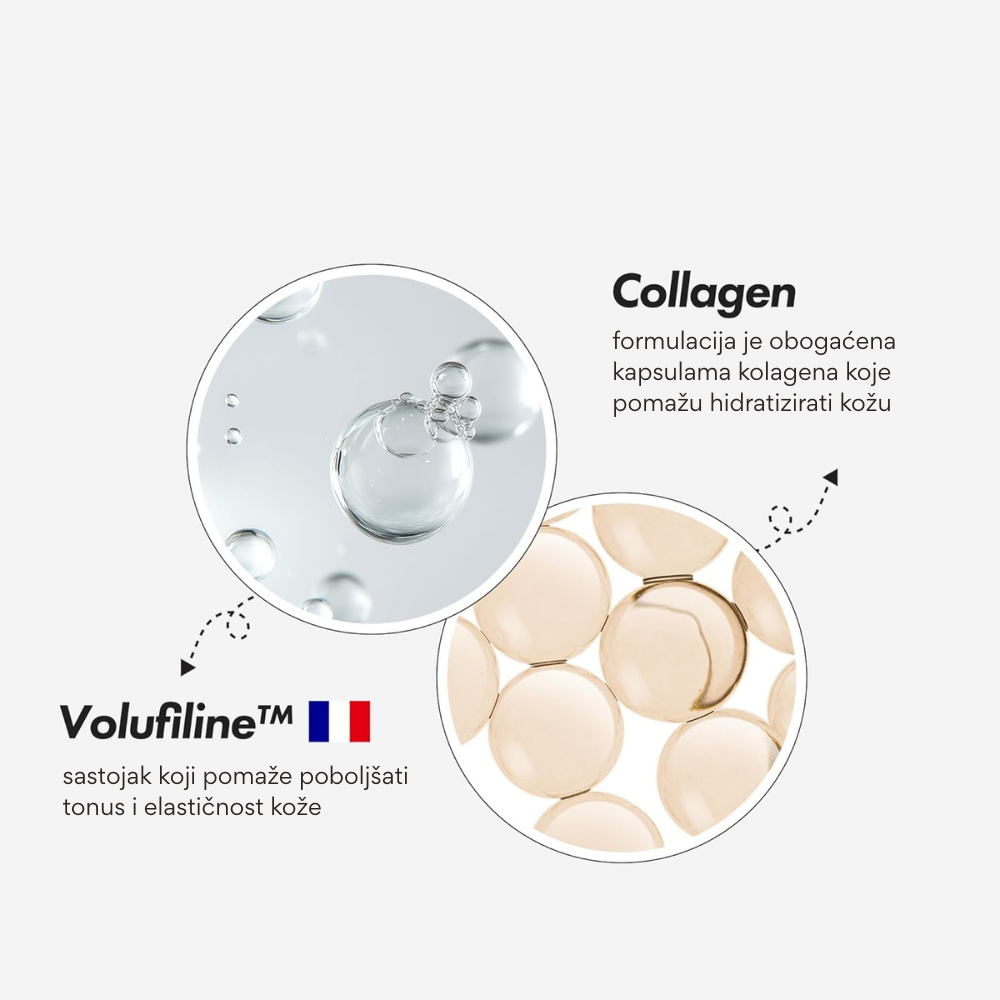 Collagen

formulacija je obogaćena kapsulama kolagena koje pomažu hidratizirati kožu

Volufiline™

sastojak koji pomaže poboljšati tonus i elastičnost kože